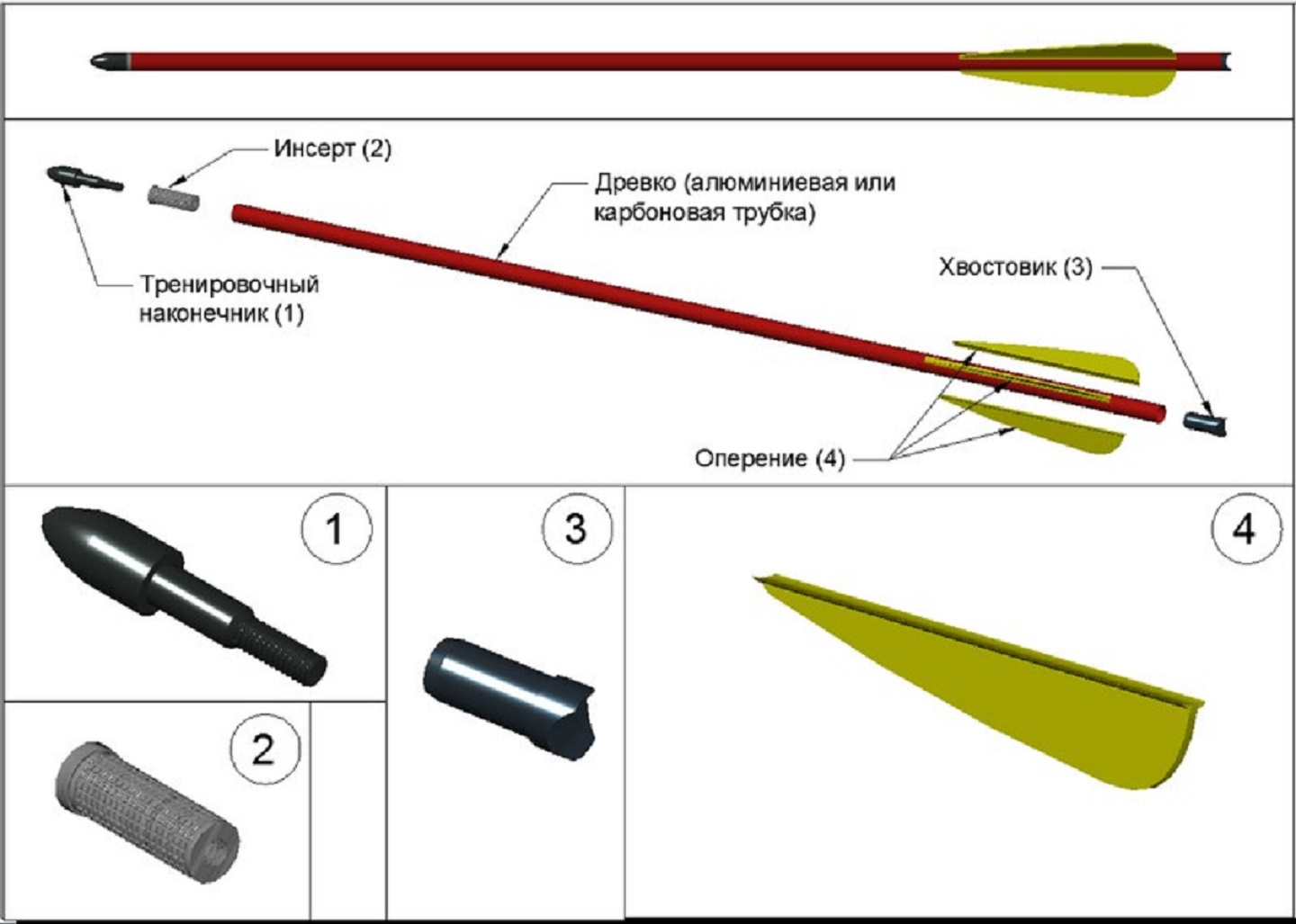 Инсерт (2)

Древко (алюминиевая или карбоновая трубка)

Тренировочный наконечник (1)

Хвостовик (3)

Оперение (4)

1

3

4

2